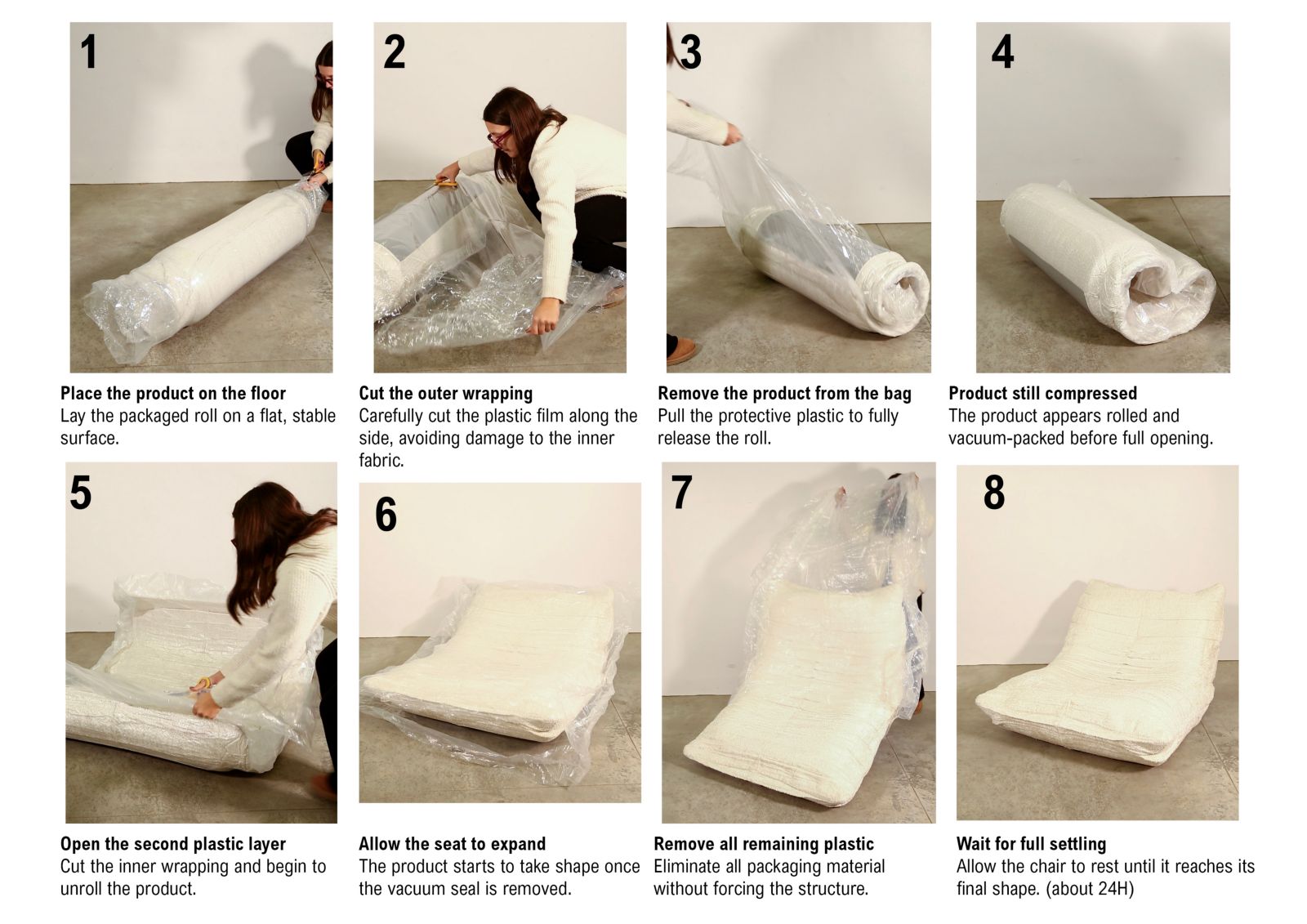 1

Place the product on the floor
Lay the packaged roll on a flat, stable surface.

2

Cut the outer wrapping
Carefully cut the plastic film along the side, avoiding damage to the inner fabric.

3

Remove the product from the bag
Pull the protective plastic to fully release the roll.

4

Product still compressed
The product appears rolled and vacuum-packed before full opening.

5

Open the second plastic layer
Cut the inner wrapping and begin to unroll the product.

6

Allow the seat to expand
The product starts to take shape once the vacuum seal is removed.

7

Remove all remaining plastic
Eliminate all packaging material without forcing the structure.

8

Wait for full settling
Allow the chair to rest until it reaches its final shape. (about 24H)